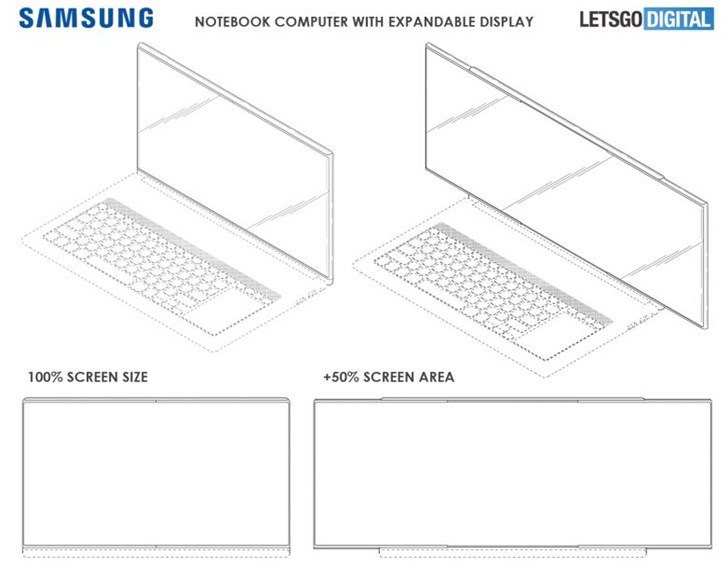 SAMSUNG

NOTEBOOK COMPUTER WITH EXPANDABLE DISPLAY

LETSGO DIGITAL

100% SCREEN SIZE

+50% SCREEN AREA